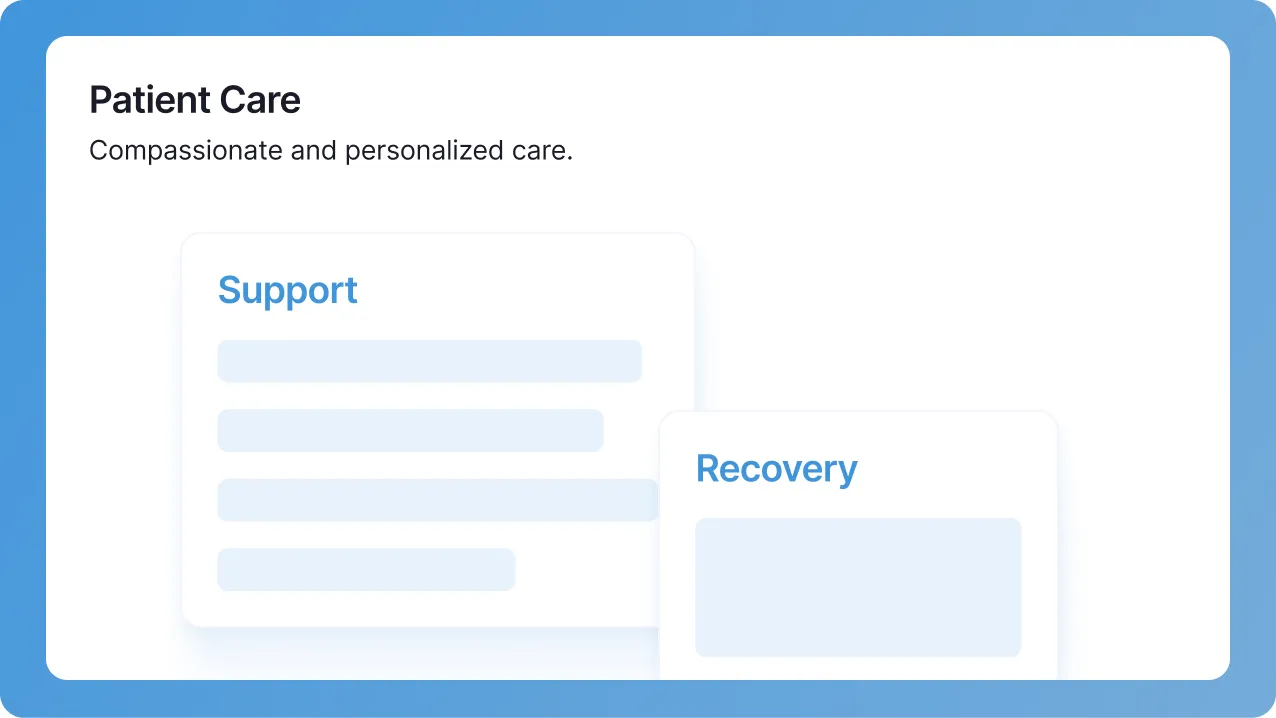 Patient Care

Compassionate and personalized care.

Support

Recovery